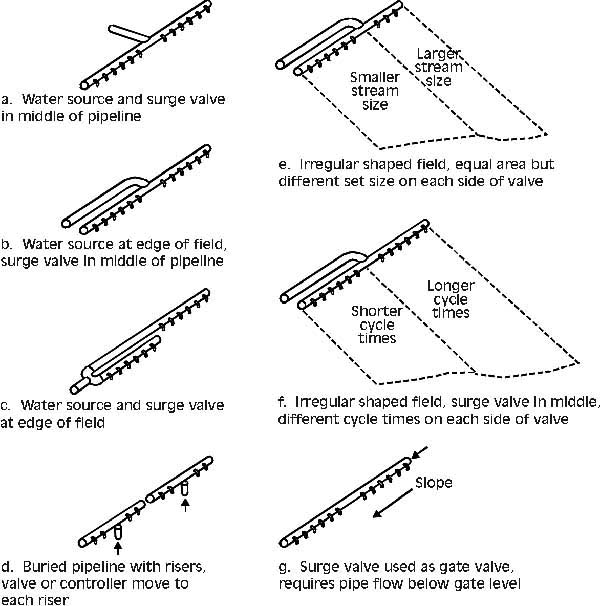 a. Water source and surge valve in middle of pipeline

b. Water source at edge of field, surge valve in middle of pipeline

c. Water source and surge valve at edge of field

d. Buried pipeline with risers, valve or controller move to each riser

Smaller stream size

Larger stream size

e. Irregular shaped field, equal area but different set size on each side of valve

Shorter cycle times

Longer cycle times

f. Irregular shaped field, surge valve in middle, different cycle times on each side of valve

Slope

g. Surge valve used as gate valve, requires pipe flow below gate level